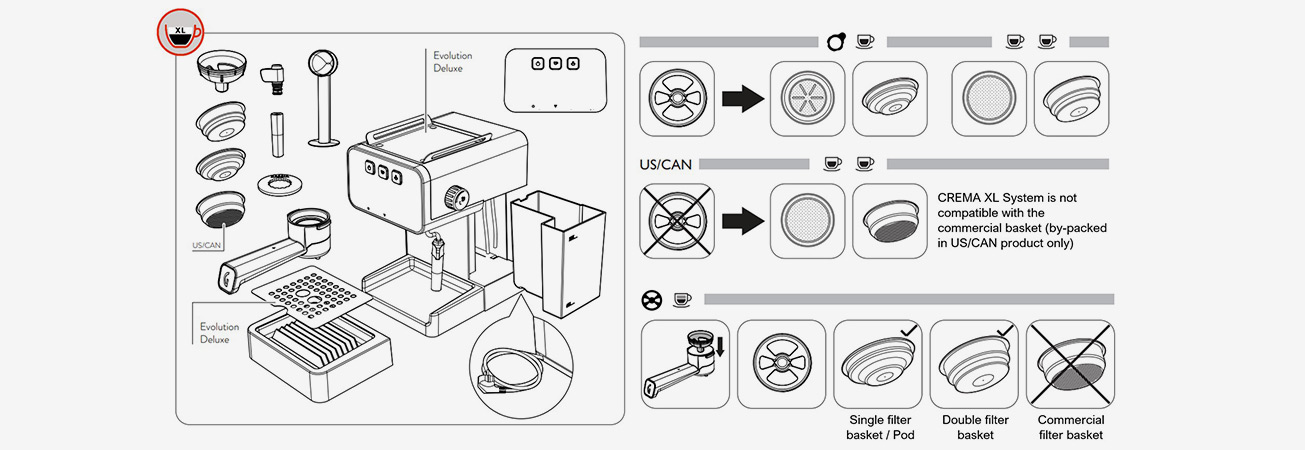 XL

Evolution Deluxe

US/CAN

Evolution Deluxe

US/CAN

CREMA XL System is not compatible with the commercial basket (by-packed in US/CAN product only)

Single filter basket / Pod

Double filter basket

Commercial filter basket